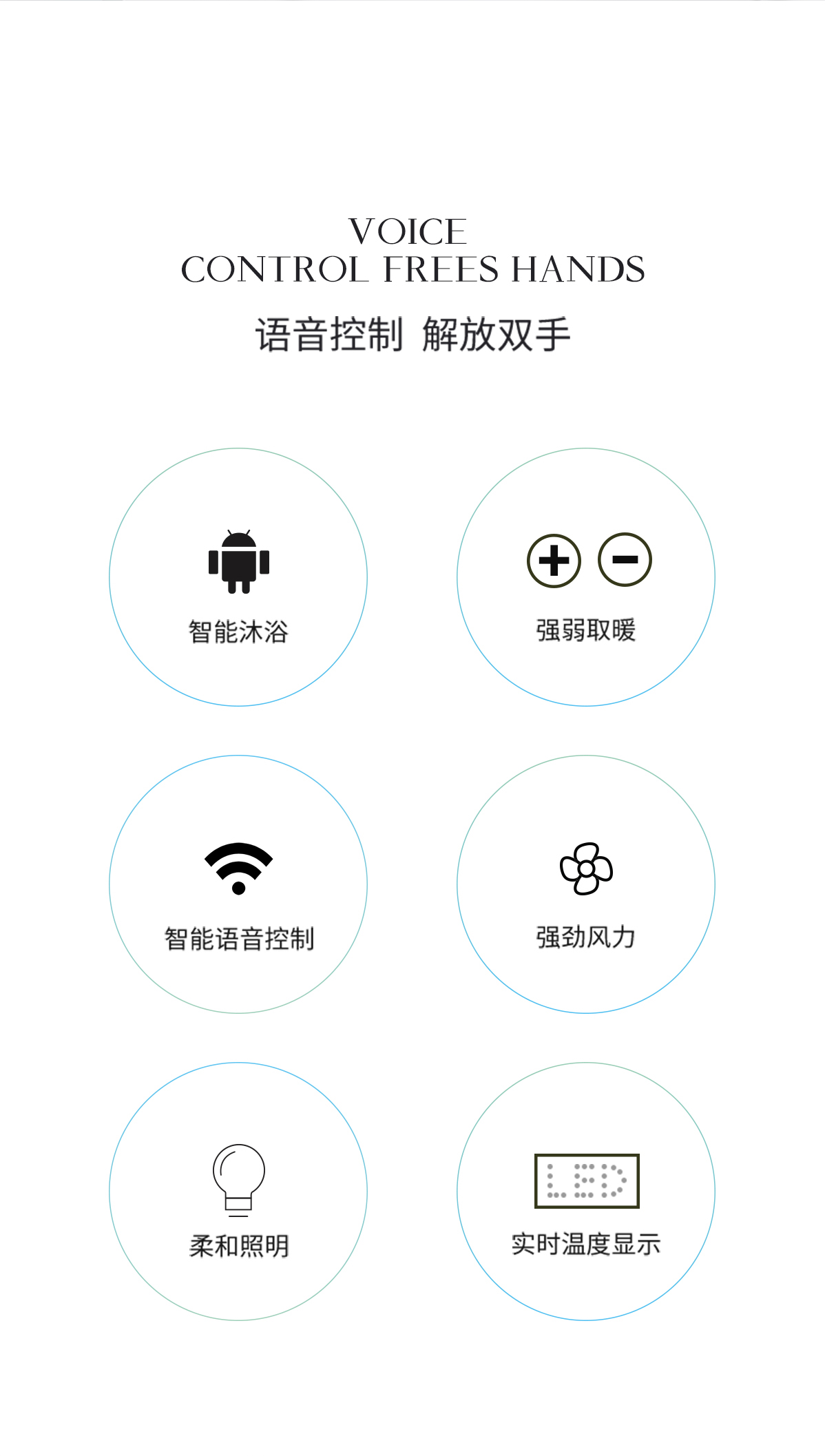 VOICE
CONTROL FREES HANDS

语音控制 解放双手

智能沐浴

强弱取暖

智能语音控制

强劲风力

柔和照明

LED

实时温度显示