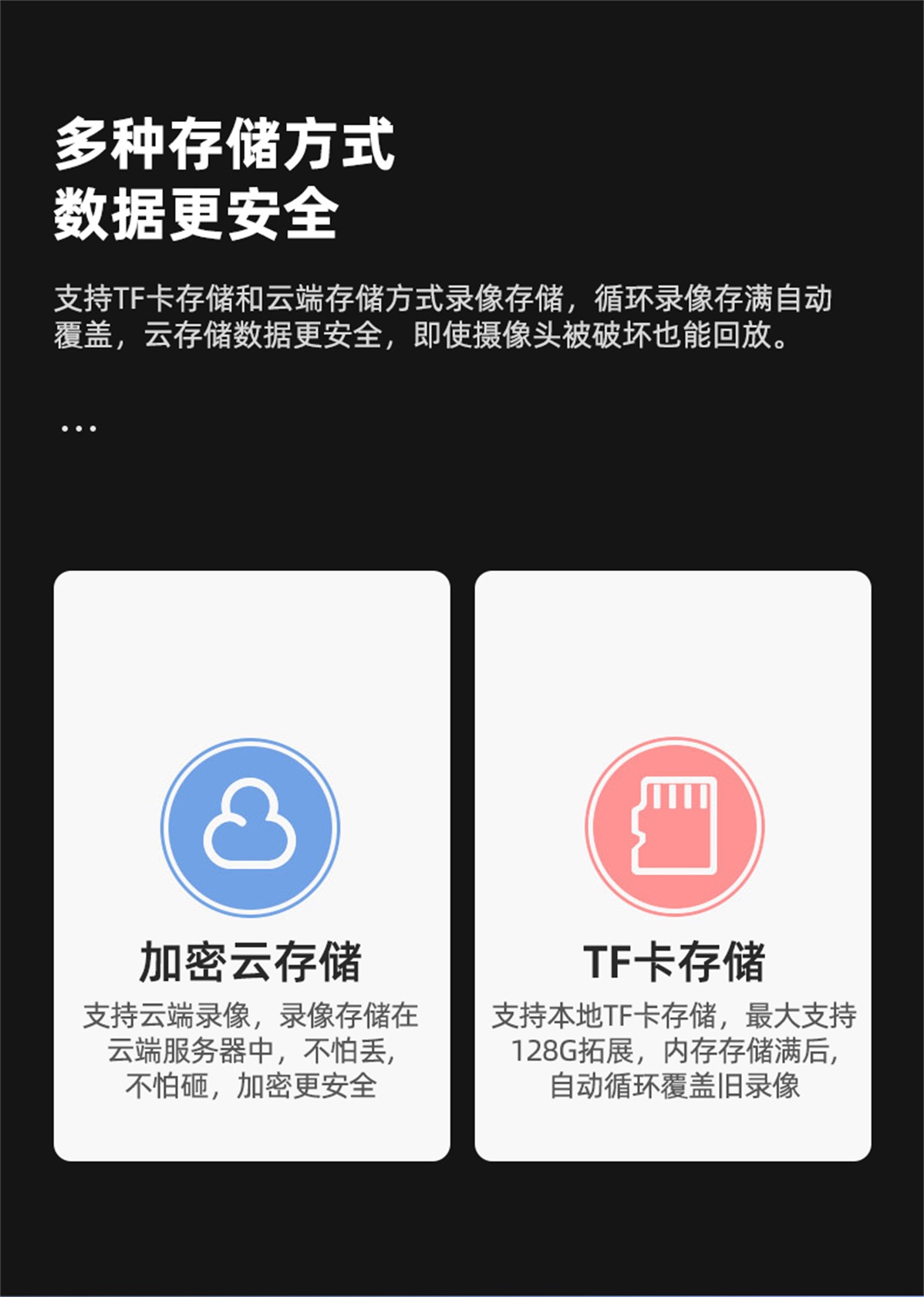 多种存储方式
数据更安全

支持TF卡存储和云端存储方式录像存储，循环录像存满自动覆盖，云存储数据更安全，即使摄像头被破坏也能回放。

...

加密云存储
支持云端录像，录像存储在云端服务器中，不怕丢，不怕砸，加密更安全

TF卡存储
支持本地TF卡存储，最大支持128G拓展，内存存储满后，自动循环覆盖旧录像