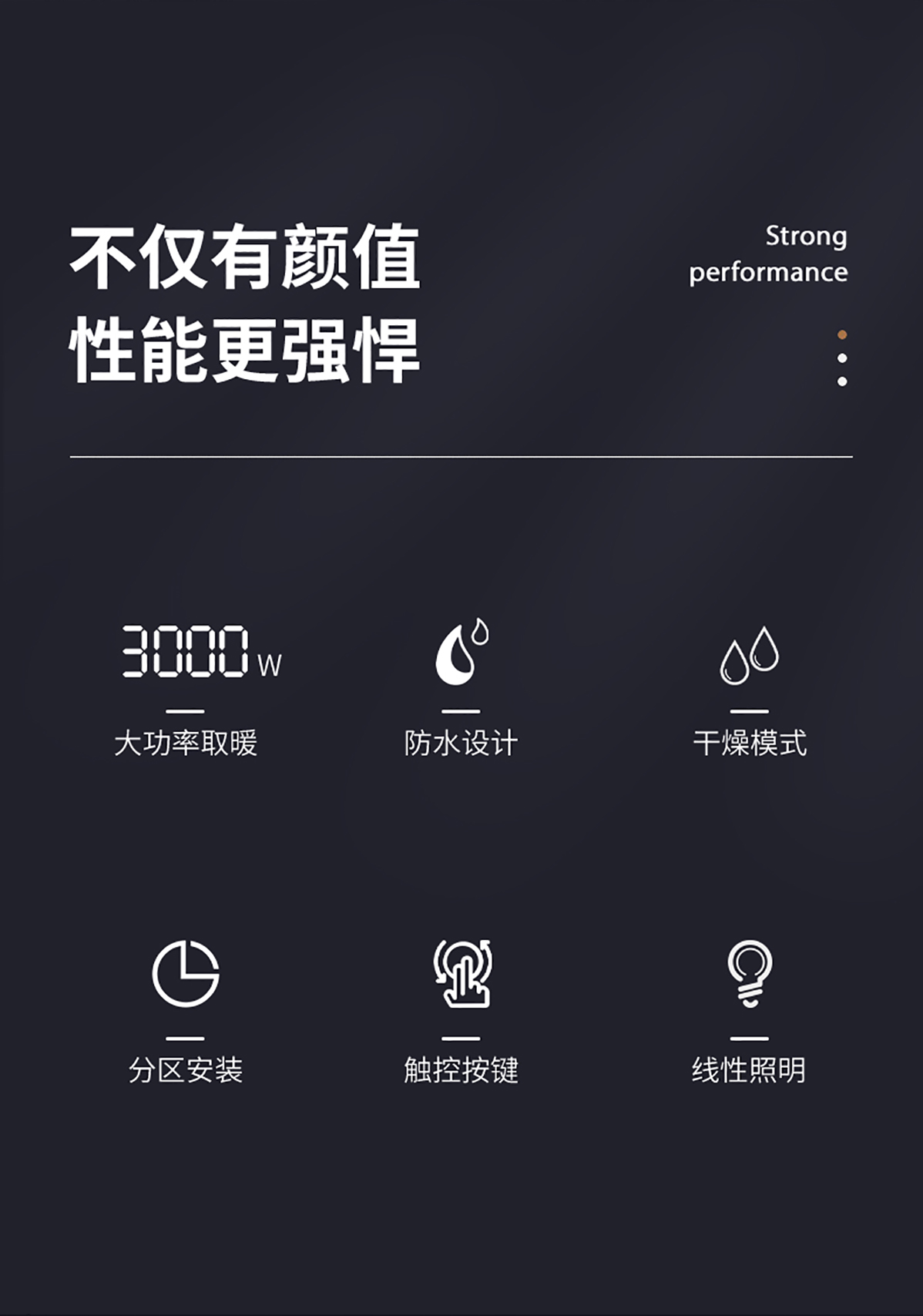 不仅有颜值
性能更强悍

Strong
performance

3000W

大功率取暖

防水设计

干燥模式

分区安装

触控按键

线性照明