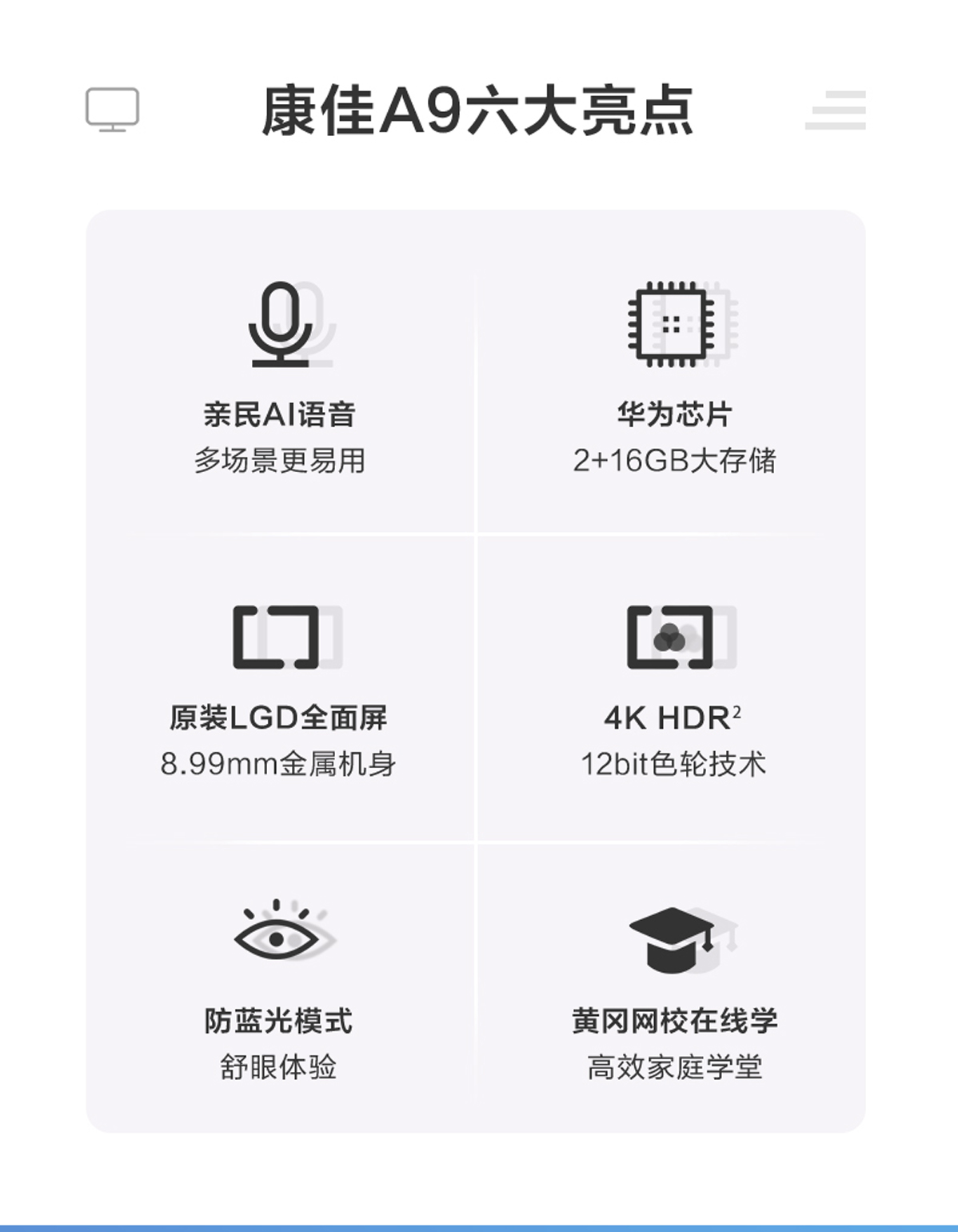 康佳A9六大亮点

亲民AI语音
多场景更易用

华为芯片
2+16GB大存储

原装LGD全面屏
8.99mm金属机身

4K HDR$^{2}$
12bit色轮技术

防蓝光模式
舒眼体验

黄冈网校在线学
高效家庭学堂