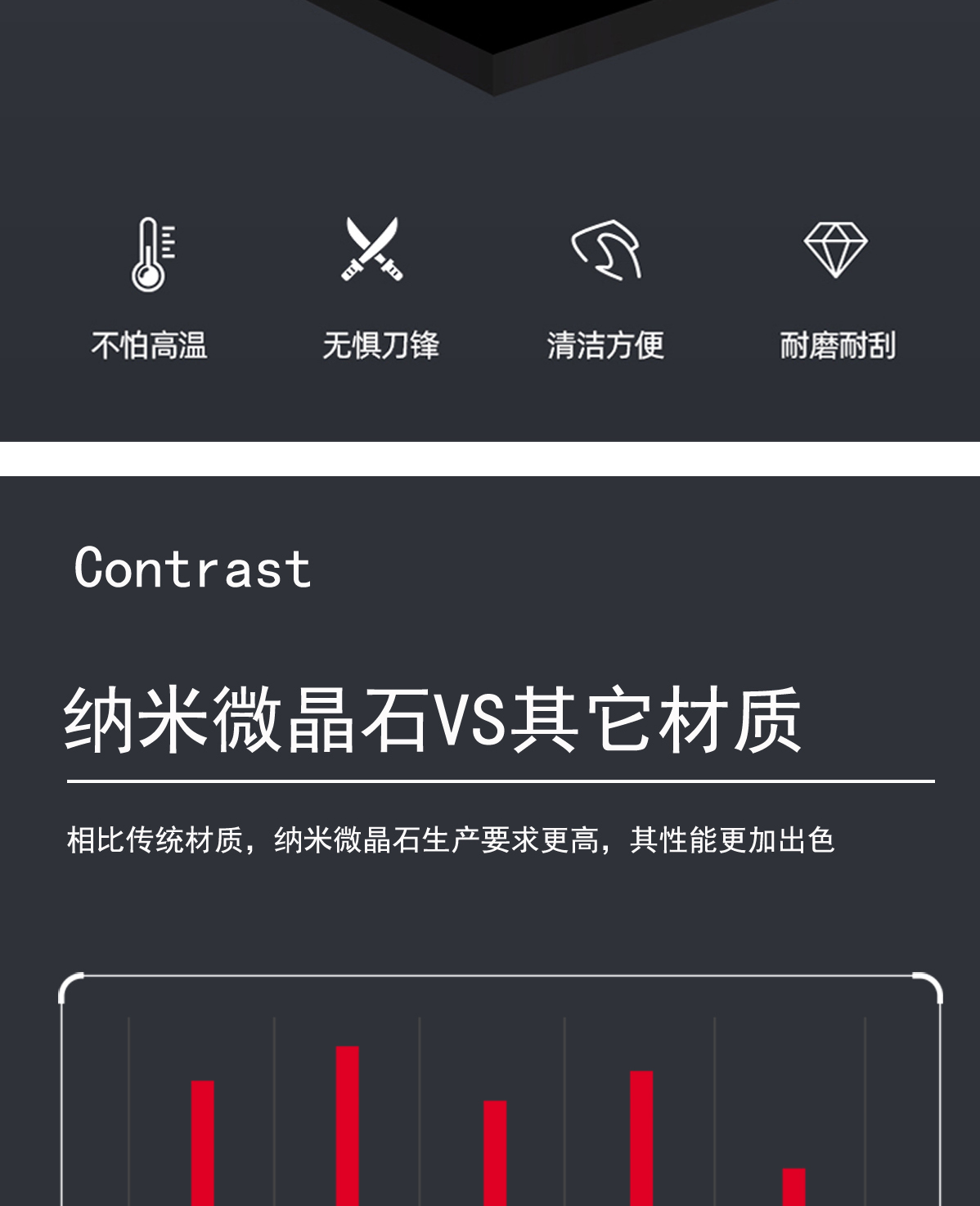 不怕高温 无惧刀锋 清洁方便 耐磨耐刮

Contrast

纳米微晶石VS其它材质

相比传统材质，纳米微晶石生产要求更高，其性能更加出色